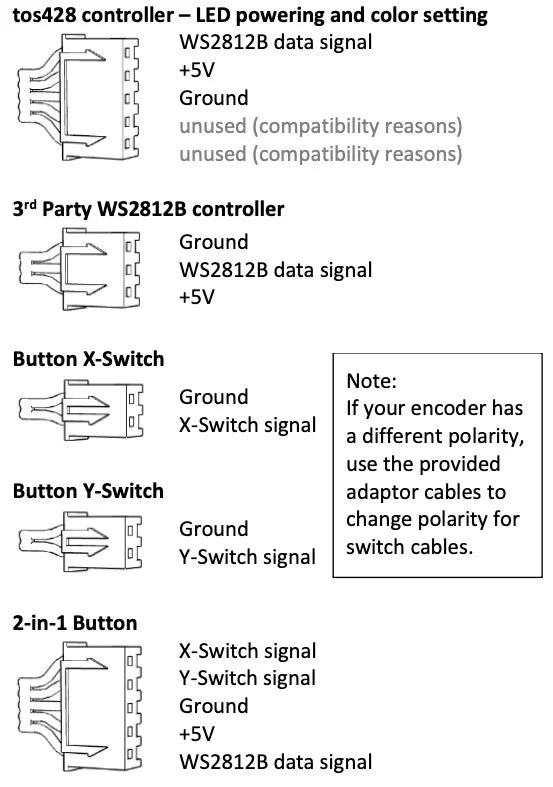 tos428 controller – LED powering and color setting

WS2812B data signal
+5V
Ground
unused (compatibility reasons)
unused (compatibility reasons)

3rd Party WS2812B controller

Ground
WS2812B data signal
+5V

Button X-Switch

Ground
X-Switch signal

Button Y-Switch

Ground
Y-Switch signal

Note:
If your encoder has a different polarity, use the provided adaptor cables to change polarity for switch cables.

2-in-1 Button

X-Switch signal
Y-Switch signal
Ground
+5V
WS2812B data signal