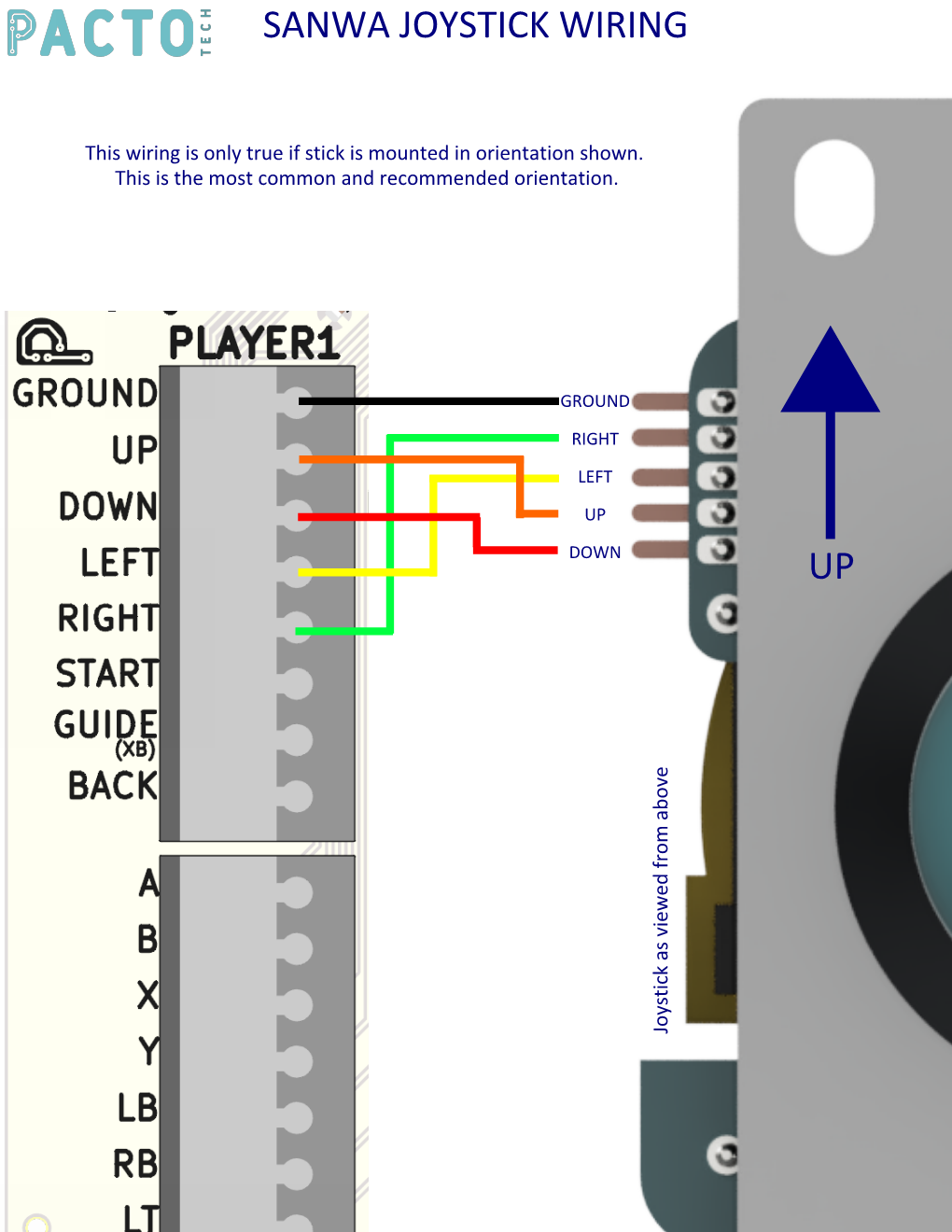 PACTO TECH

SANWA JOYSTICK WIRING

This wiring is only true if stick is mounted in orientation shown.
This is the most common and recommended orientation.

PLAYER1

GROUND
UP
DOWN
LEFT
RIGHT
START
GUIDE (XB)
BACK

A
B
X
Y
LB
RB
LT

GROUND
RIGHT
LEFT
UP
DOWN

UP

Joystick as viewed from above